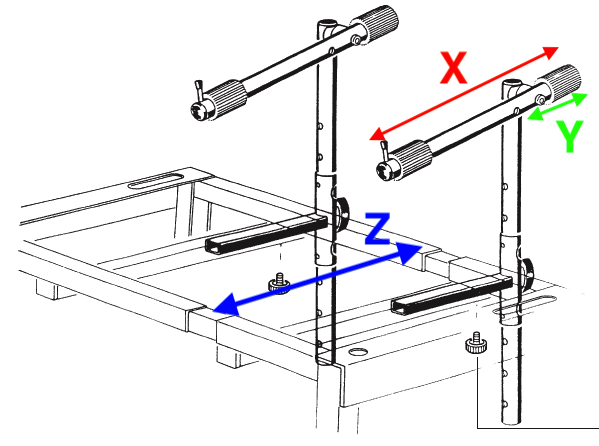 X
Y
Z